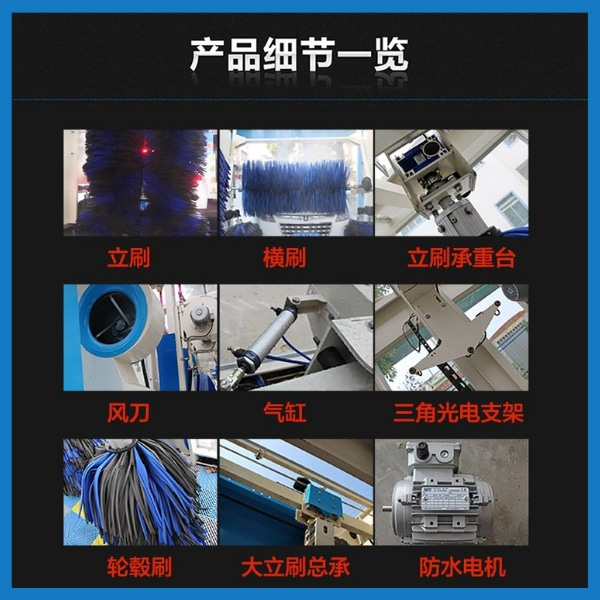 产品细节一览

立刷

横刷

立刷承重台

风刀

气缸

三角光电支架

轮毂刷

大立刷总承

防水电机